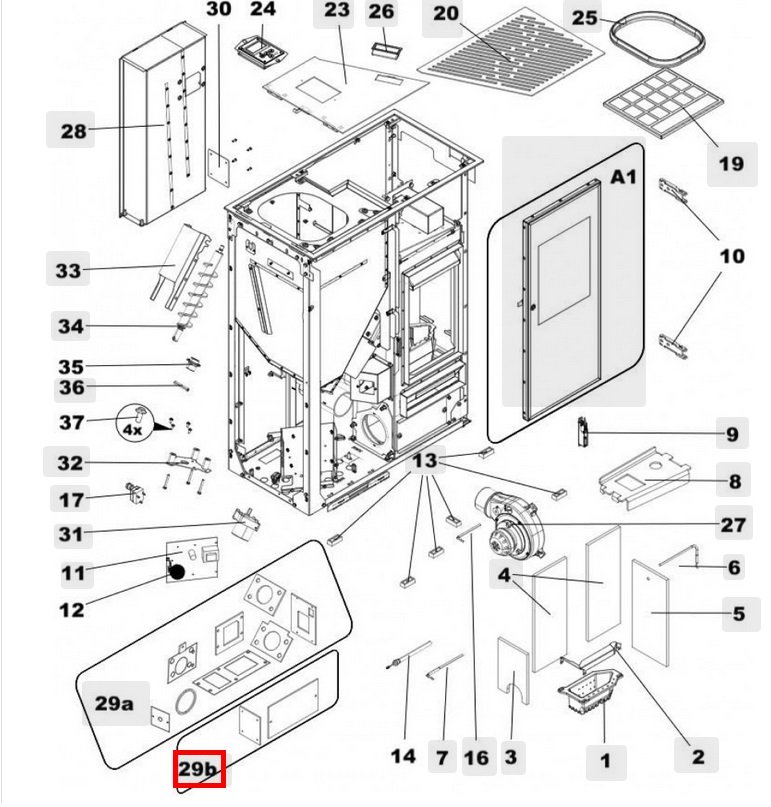 30
24
23
26
20
25
28
19
A1
10
33
34
35
36
37
4x
32
17
31
11
12
13
9
8
27
6
4
5
29a
29b
14
7
16
3
1
2