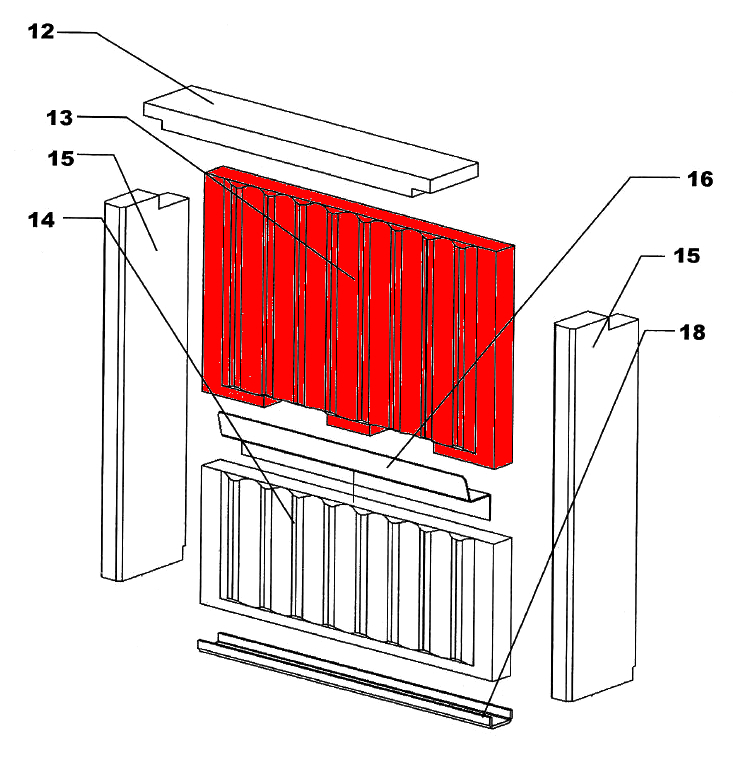 12
13
15
14
16
15
18