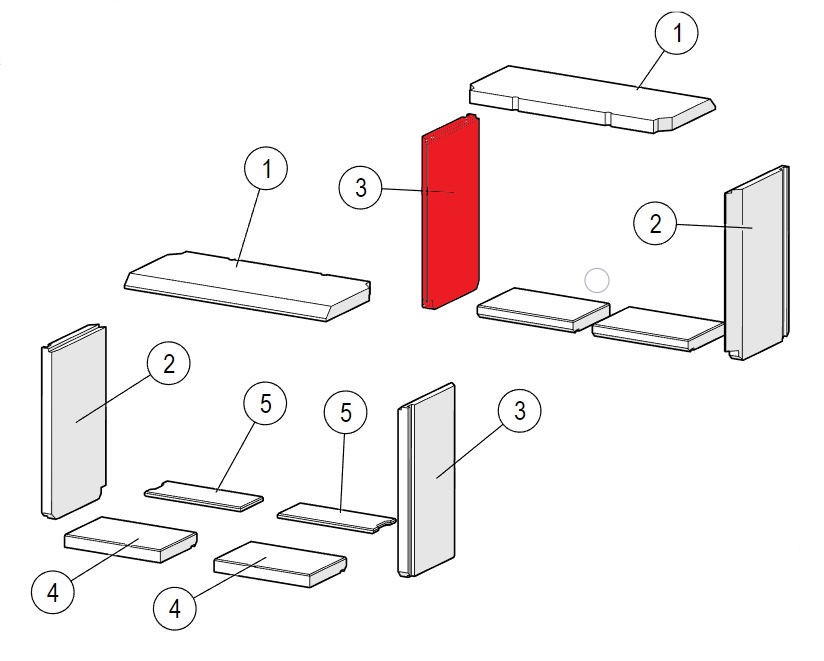 1
1
3
2
2
5
5
3
4
4