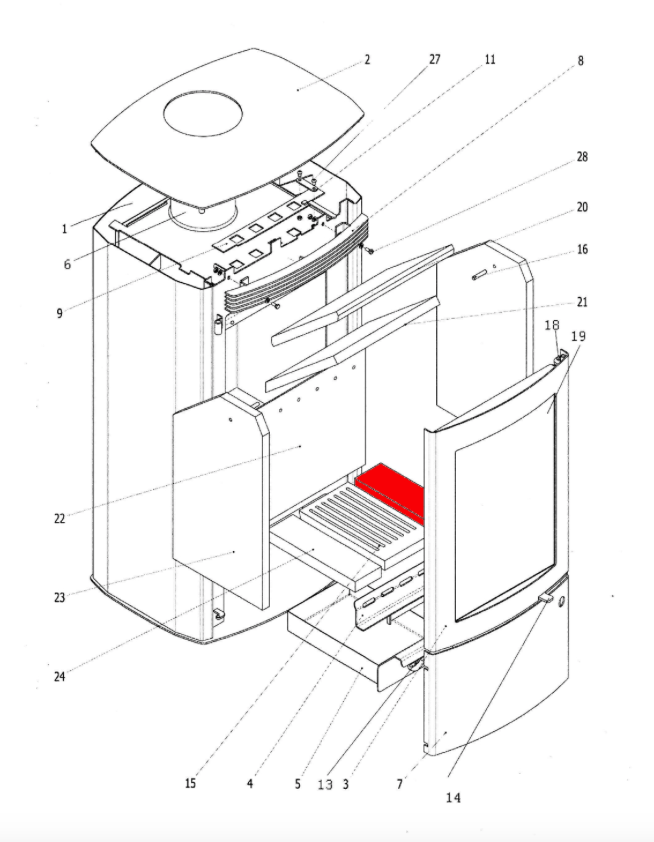 2
27
11
8
28
20
16
21
18
19
1
6
9
22
23
24
15
4
5
13
3
7
14