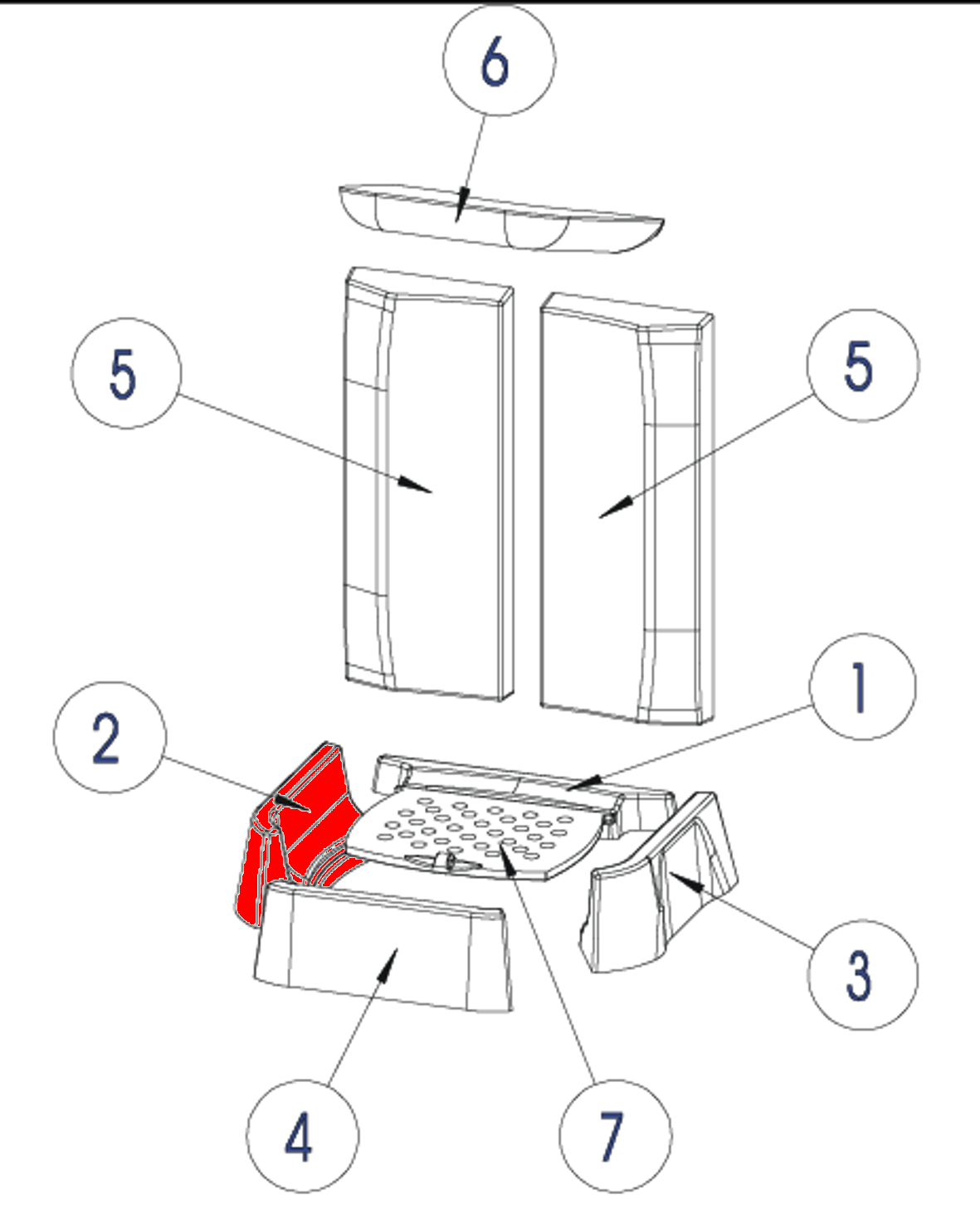 6

5

5

1

2

3

4

7