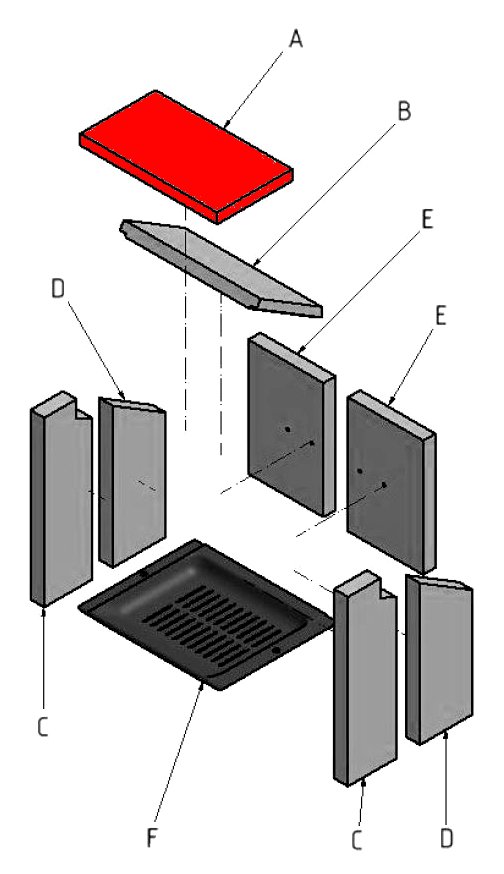 A
B
E
D
E
C
F
C
D