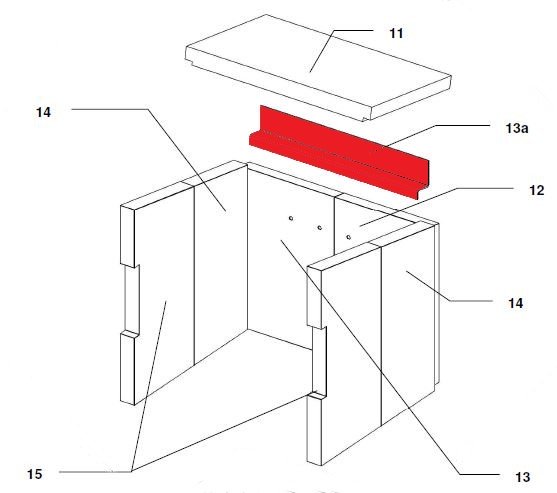 11
14
13a
12
14
15
13