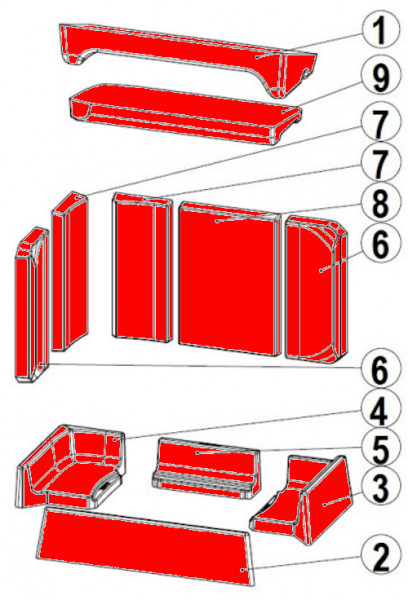 1
9
7
7
8
6
6
4
5
3
2