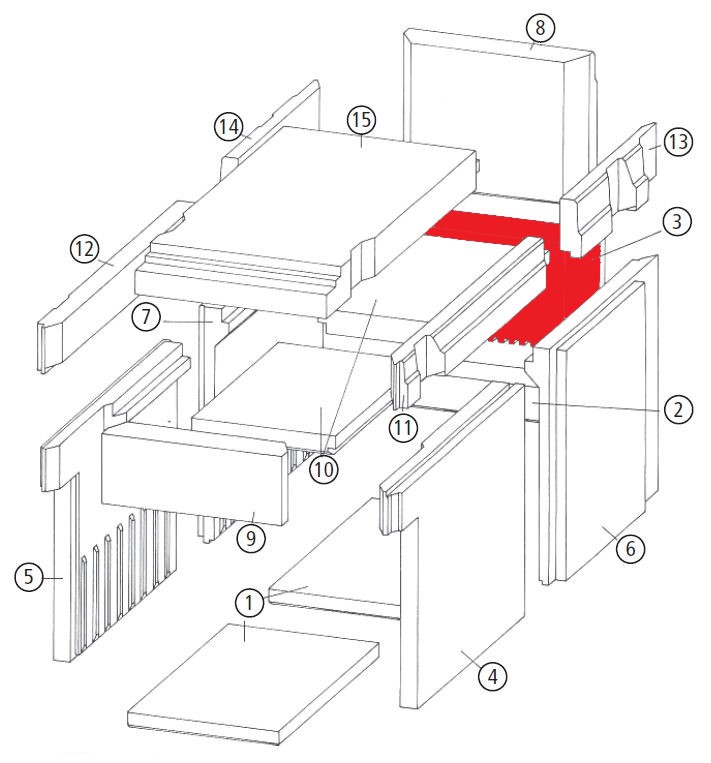 8
14
15
13
3
12
7
2
11
10
9
6
5
1
4