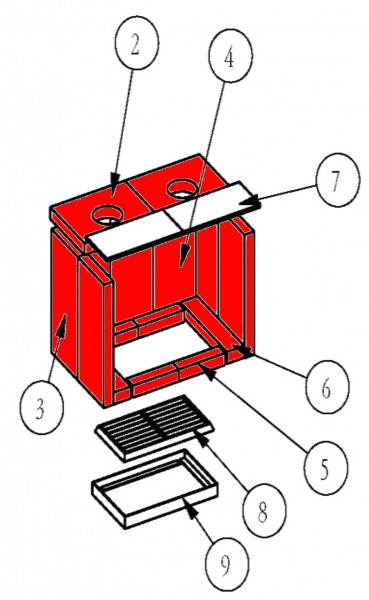 2
4
7
3
6
5
8
9