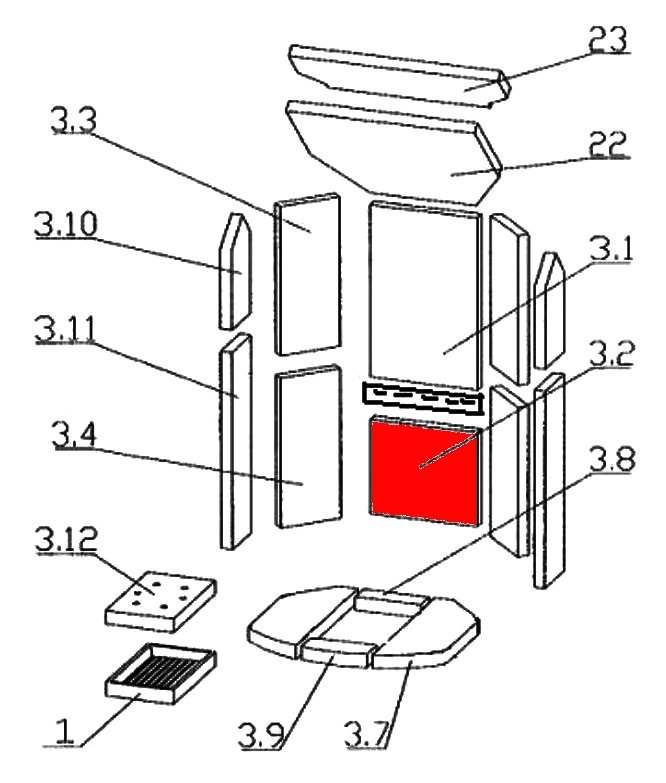 23
3.3
22
3.10
3.1
3.11
3.2
3.4
3.8
3.12
1
3.9
3.7