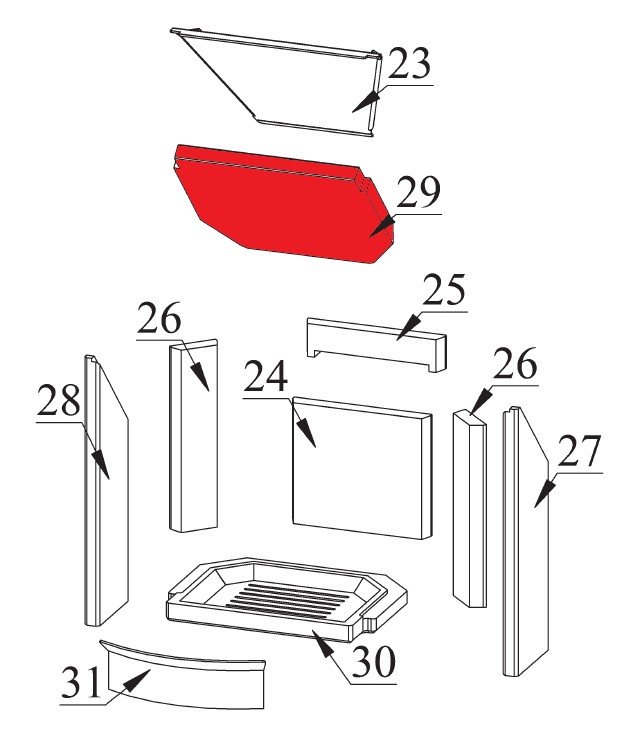 23
29
25
26
24
26
28
27
30
31