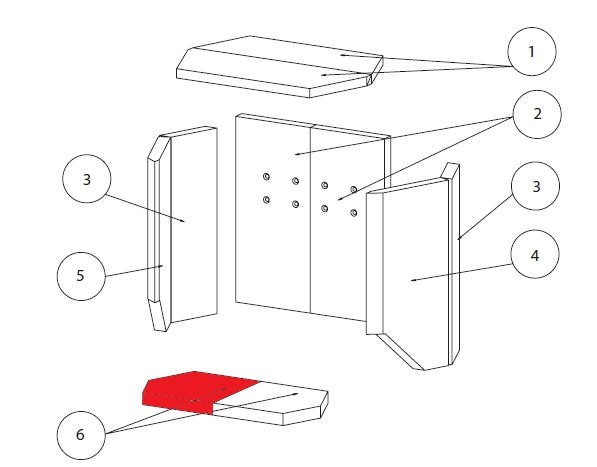 1
2
3
3
4
5
6