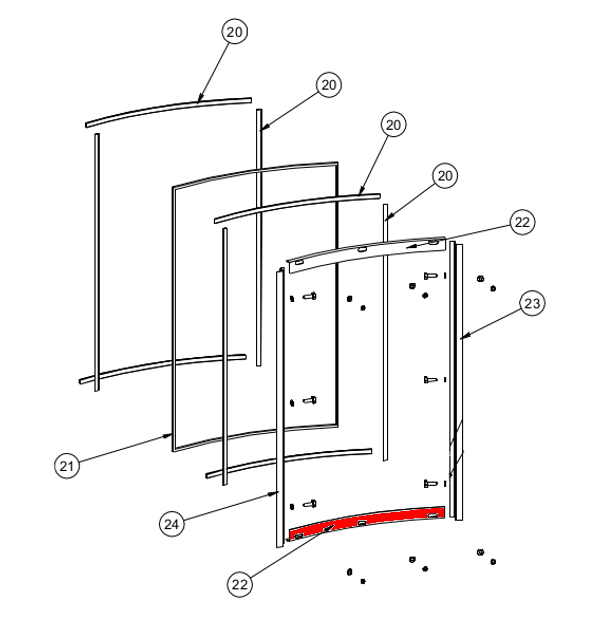 20
20
20
20
22
23
21
24
22