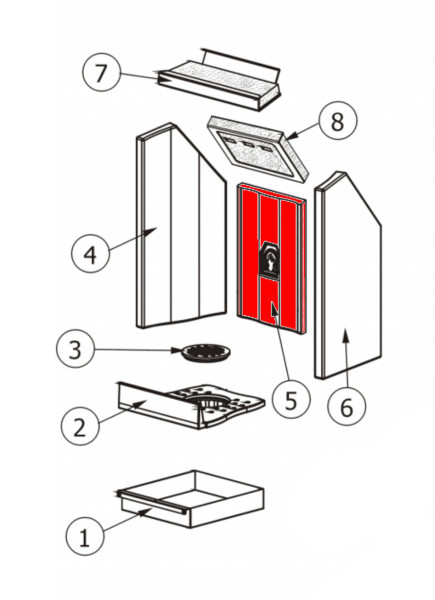 7
8
4
3
5
6
2
1