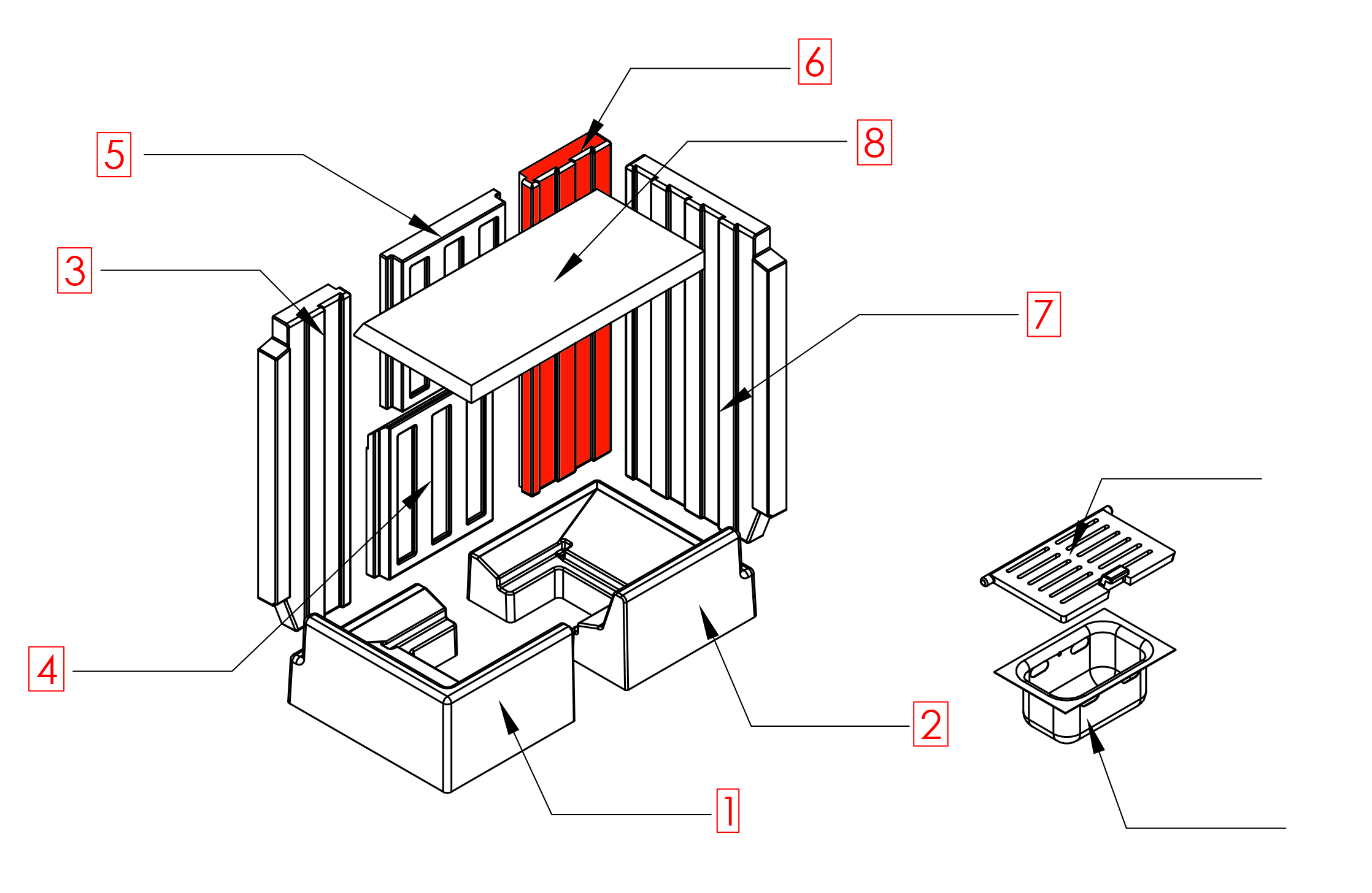 6
8
5
3
7
4
2
1