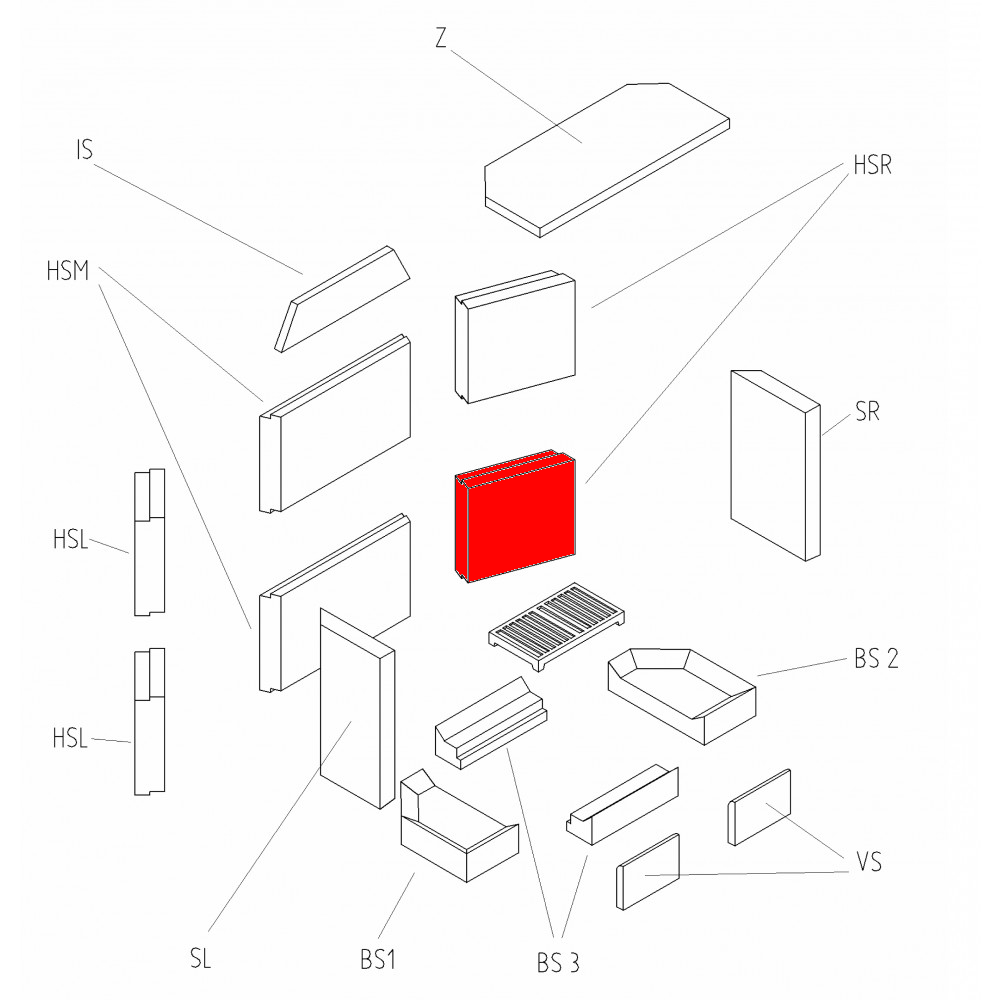 Z

IS

HSR

HSM

SR

HSL

HSL

BS 2

VS

SL

BS1

BS 3