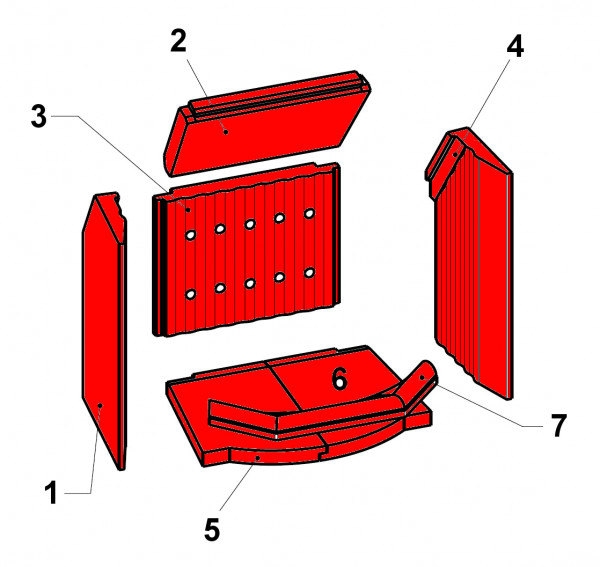 2
4
3
6
7
1
5