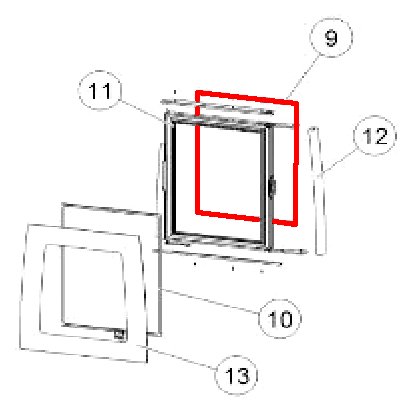 9
11
12
10
13