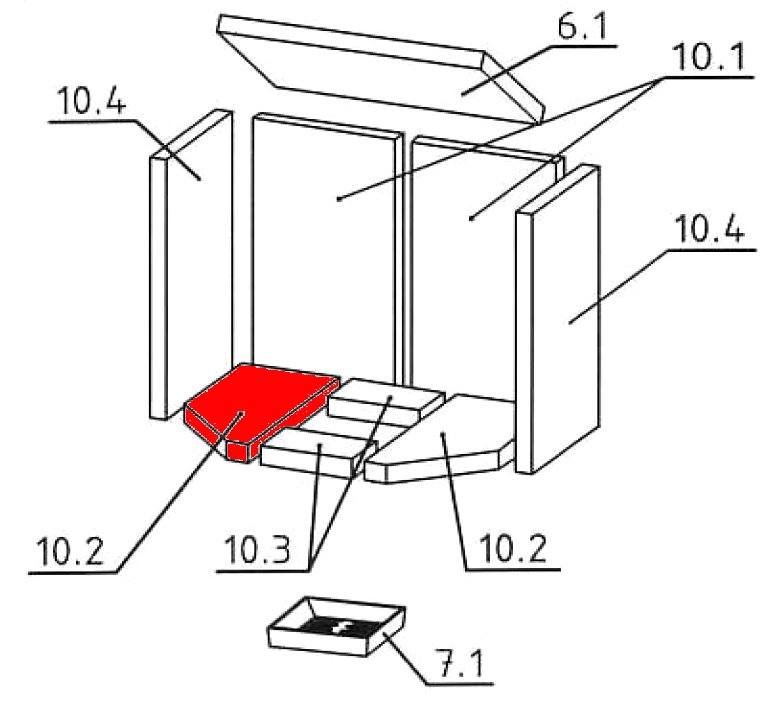 6.1
10.1
10.4
10.4
10.2
10.3
10.2
7.1