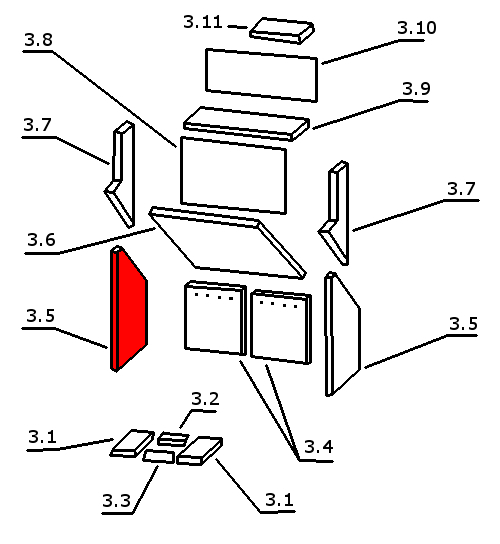 3.11
3.10
3.8
3.9
3.7
3.7
3.6
3.5
3.5
3.2
3.1
3.4
3.3
3.1