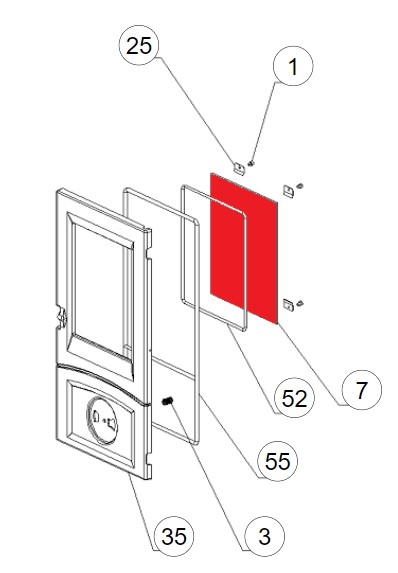 25
1
7
52
55
35
3