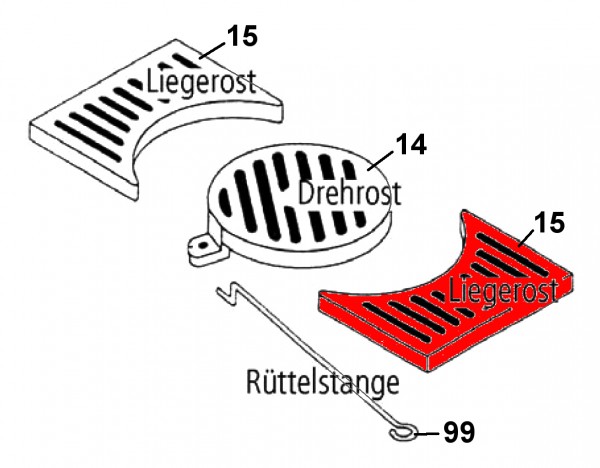 15
Liegerost
14
Drehrost
15
Liegerost
Rüttelstange
99