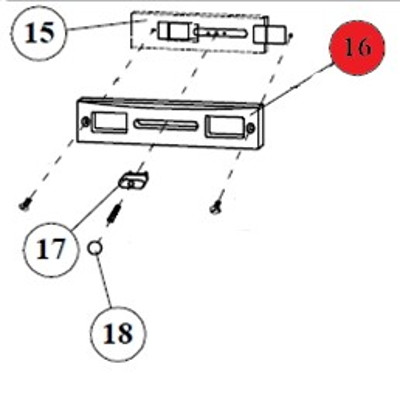 15
16
17
18