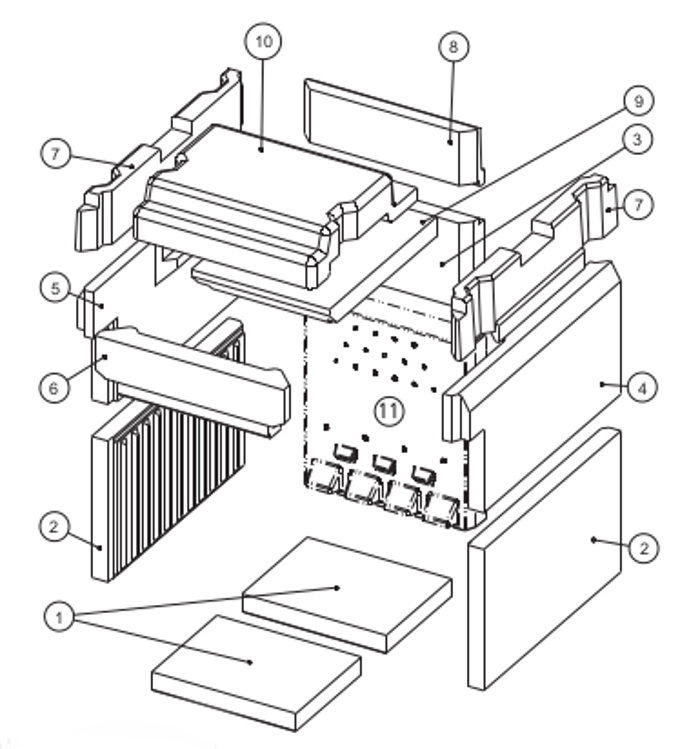 10
8
9
3
7
7
5
6
11
4
2
2
1