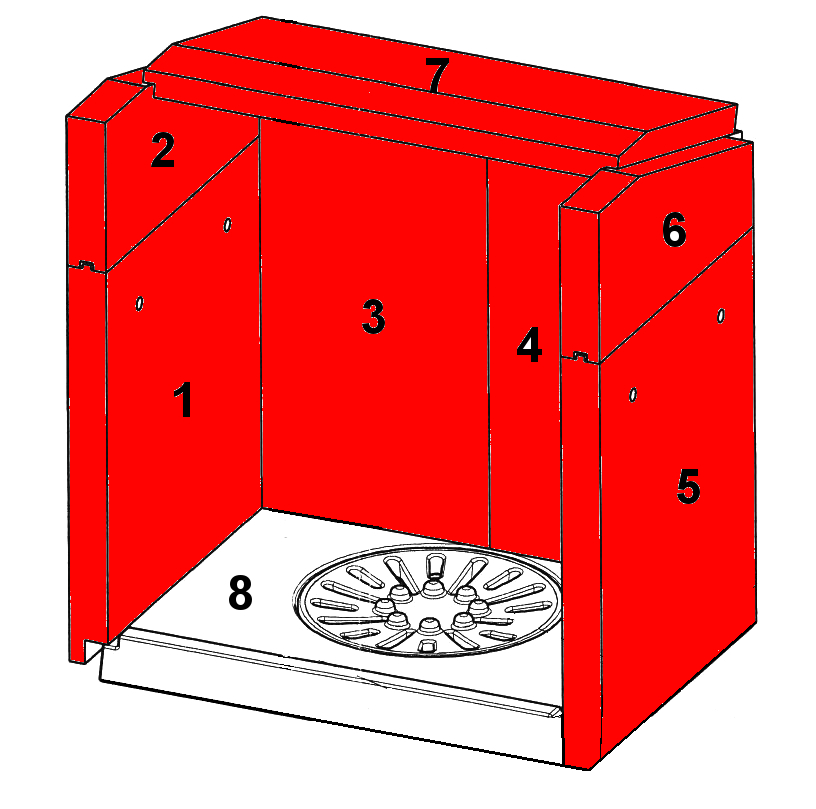 7
2
6
3
4
1
5
8