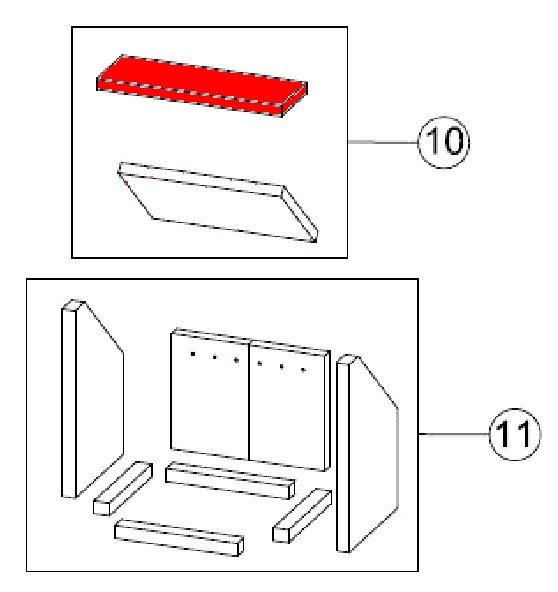 10

11