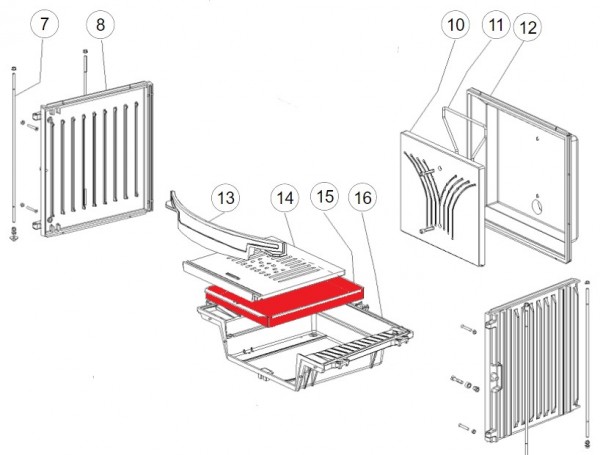 7
8
10
11
12
13
14
15
16