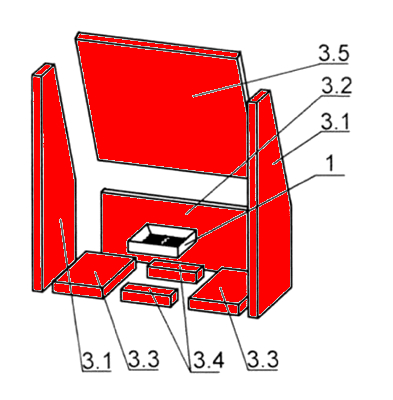 3.5
3.2
3.1
1
3.1
3.3
3.4
3.3