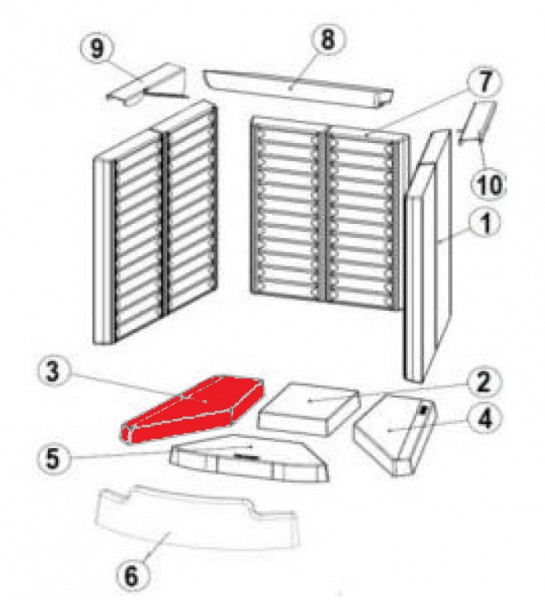 9
8
7
10
1
3
2
4
5
6