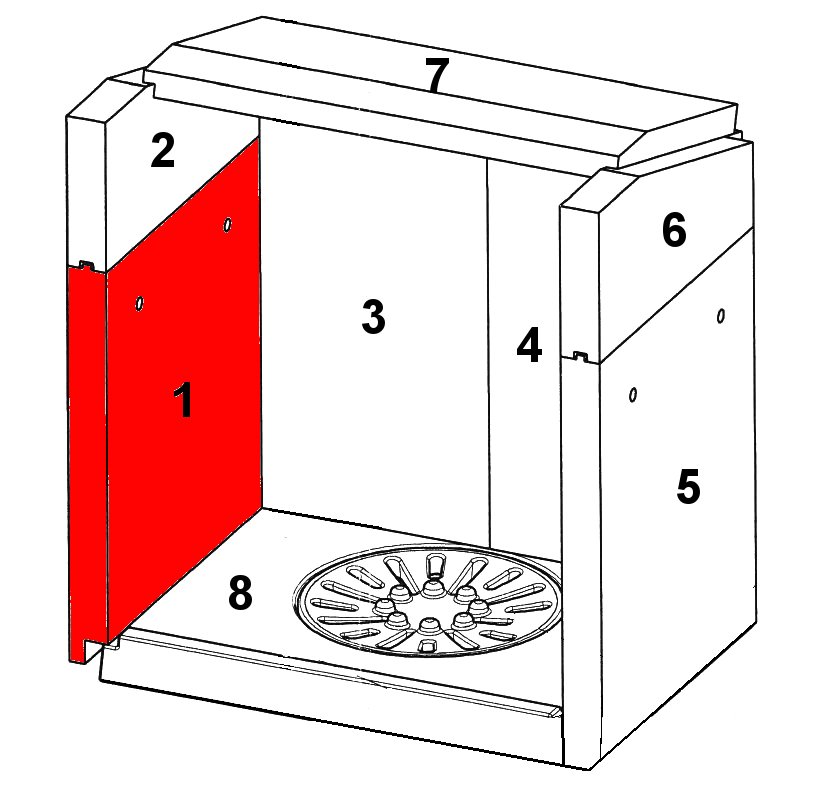 7
2
6
3
4
1
5
8