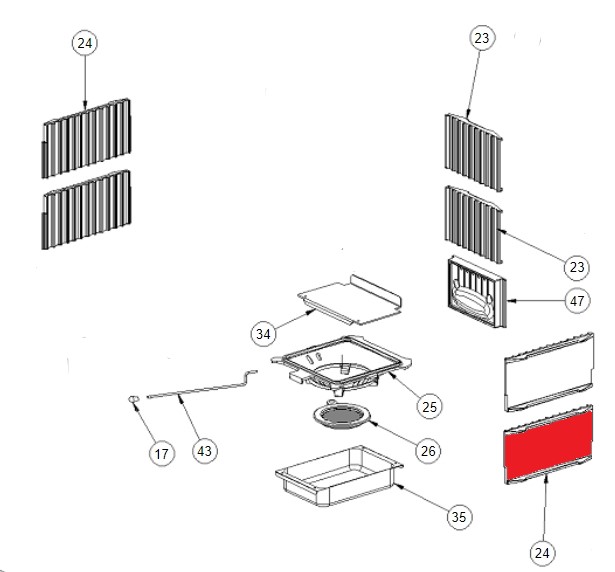 24

23

23

47

34

25

17

43

26

35

24