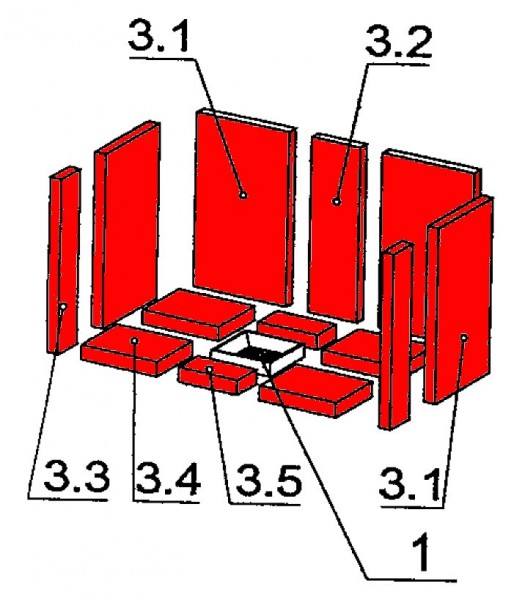 3.1
3.2
3.3
3.4
3.5
3.1
1