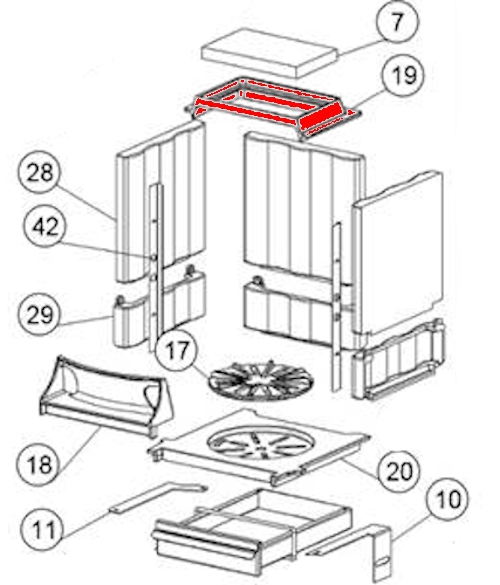 7
19
28
42
29
17
18
20
10
11