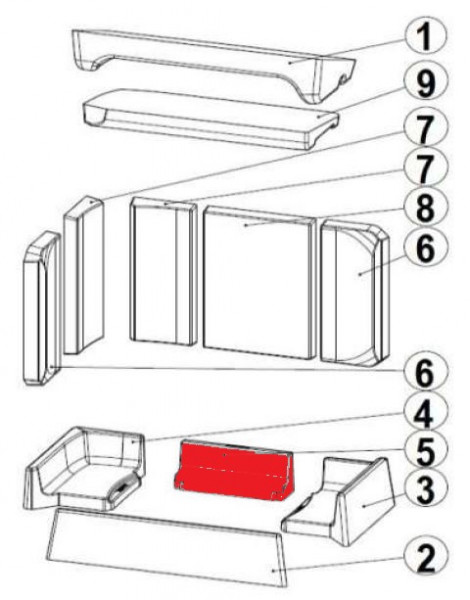 1
9
7
7
8
6
6
4
5
3
2