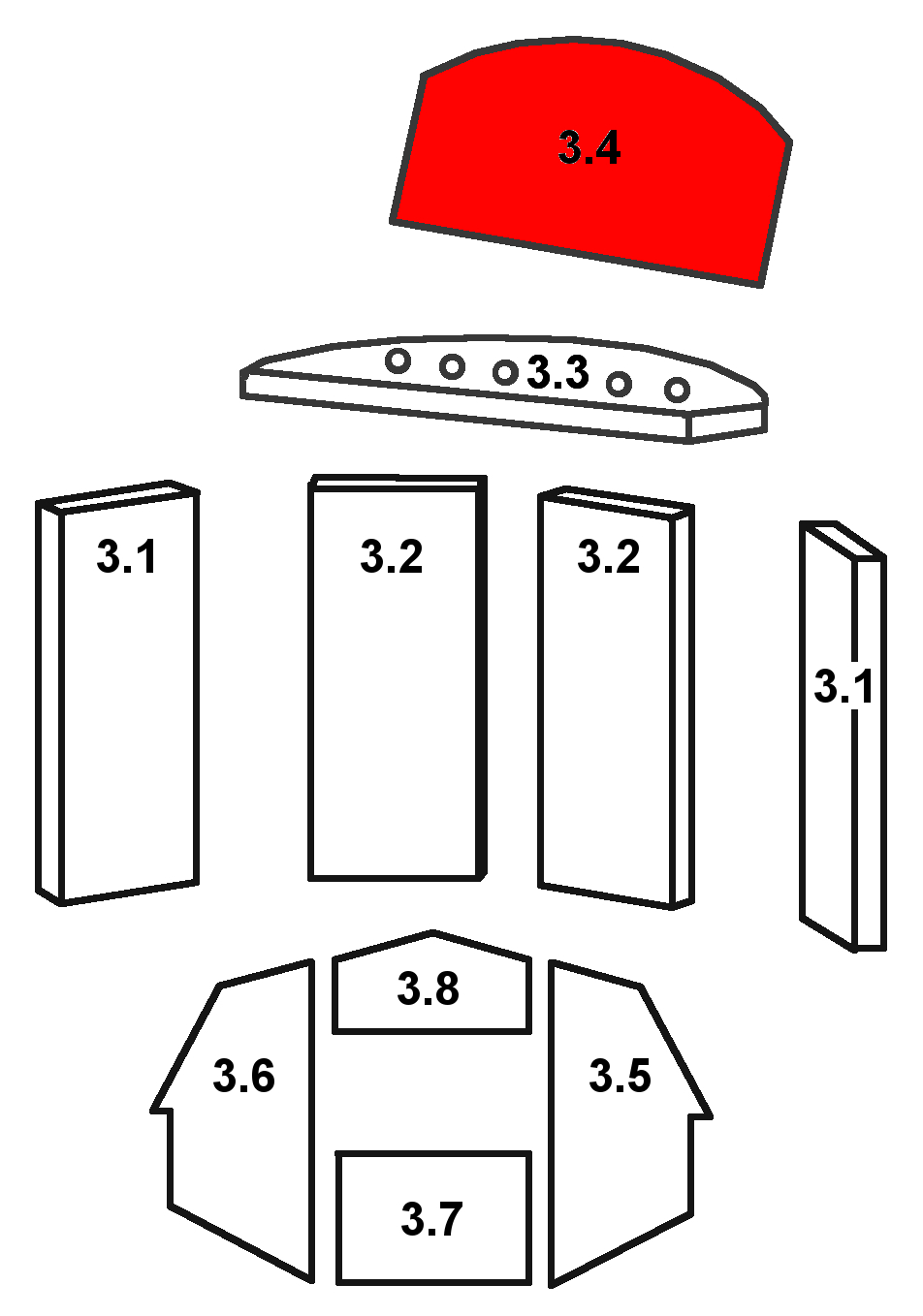 3.4

3.3

3.1

3.2

3.2

3.1

3.8

3.6

3.5

3.7