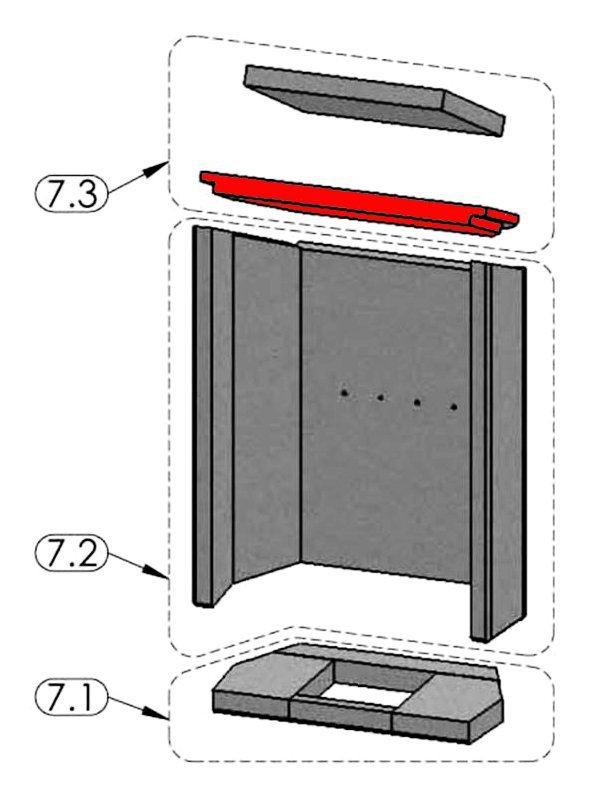 7.3

7.2

7.1