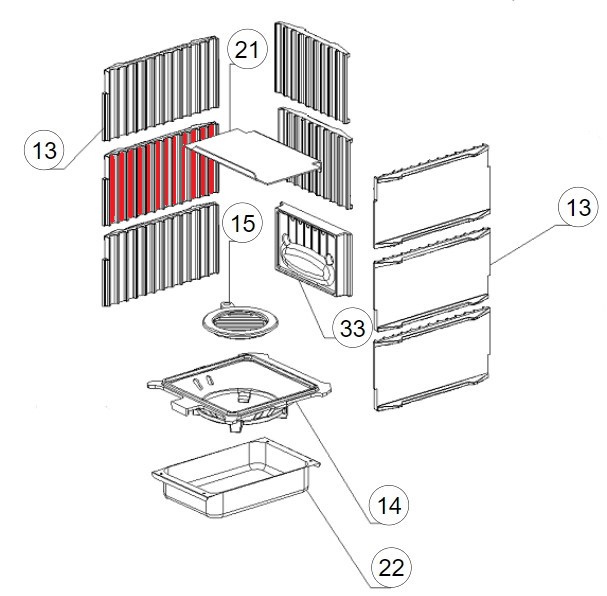 21
13
15
13
33
14
22