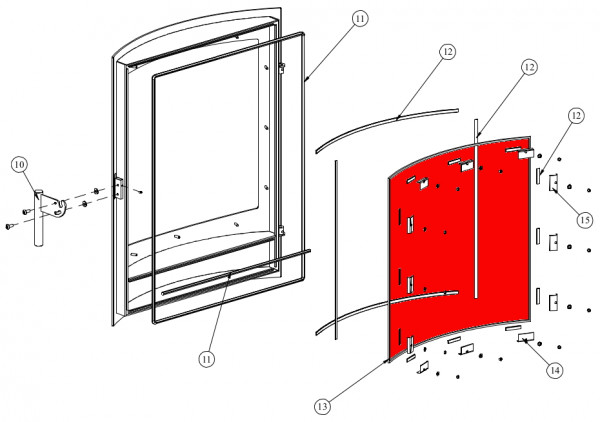 11
12
12
12
10
15
11
14
13