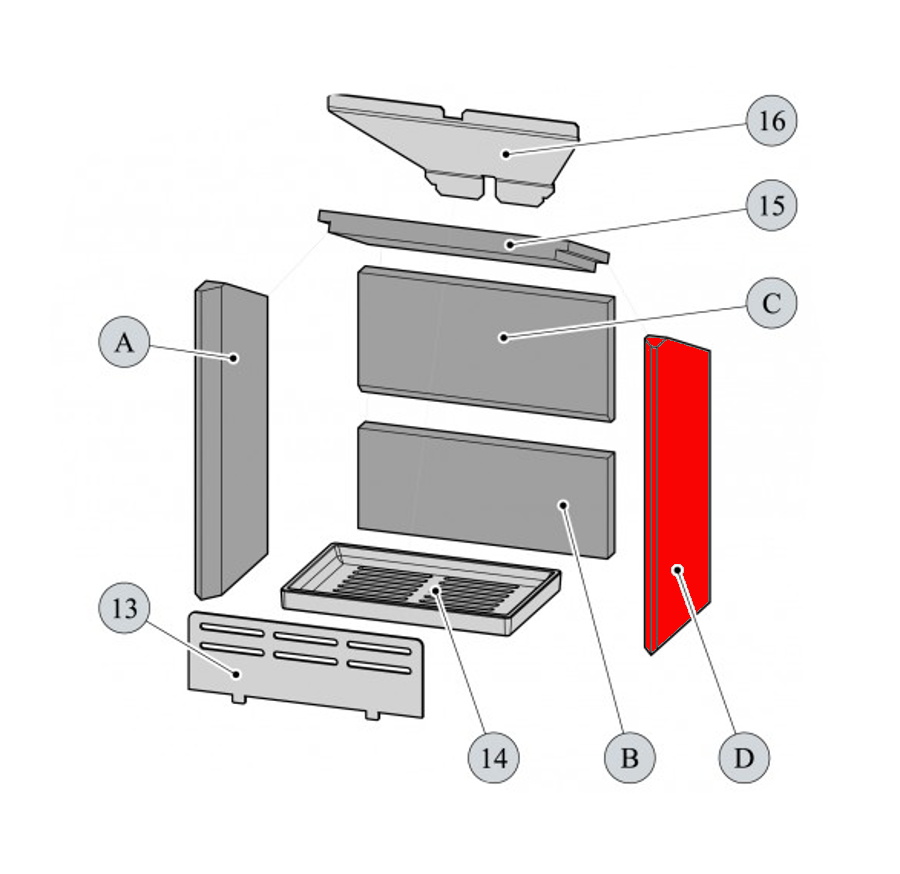 16
15
C
A
13
14
B
D