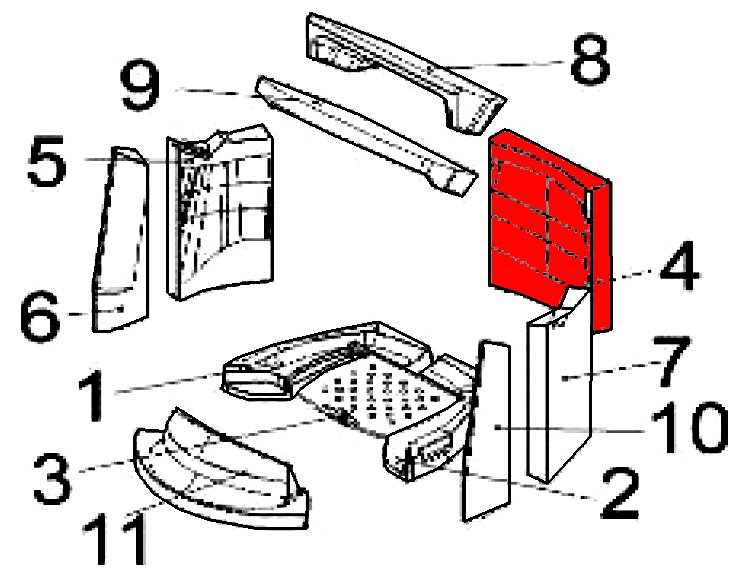 8
9
5
4
6
7
1
10
3
2
11