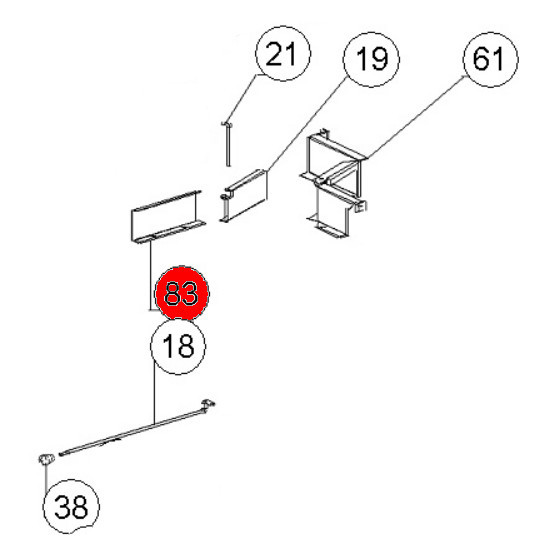 21
19
61
83
18
38