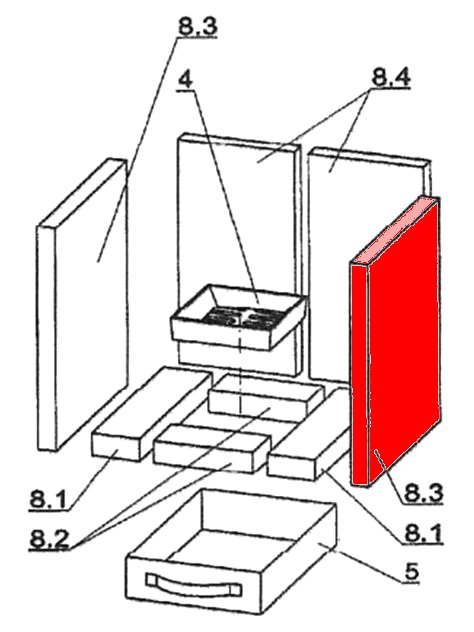 8.3
4
8.4
8.1
8.2
8.3
8.1
5