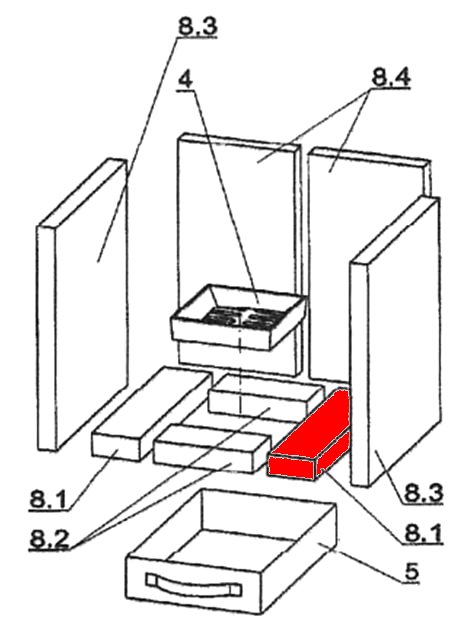 8.3
4
8.4
8.1
8.2
8.3
8.1
5