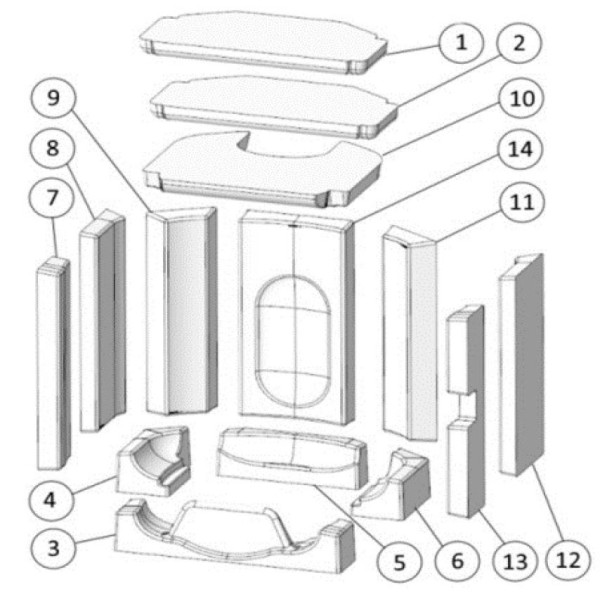 1
2
9
10
8
14
7
11
4
3
5
6
13
12