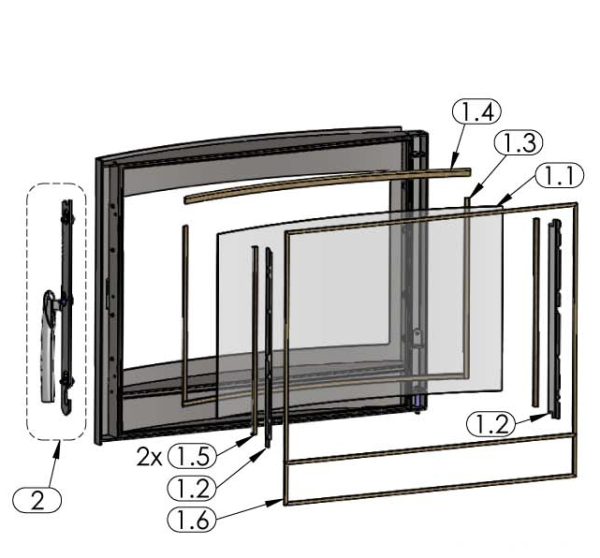 1.4
1.3
1.1
1.2
2x 1.5
1.2
1.6
2