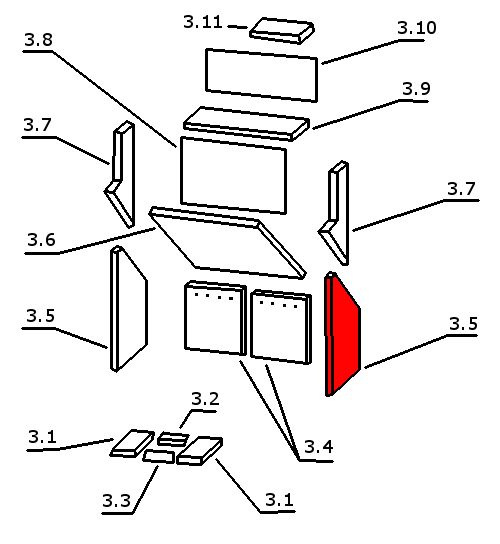 3.11
3.10
3.8
3.9
3.7
3.7
3.6
3.5
3.5
3.2
3.1
3.4
3.3
3.1