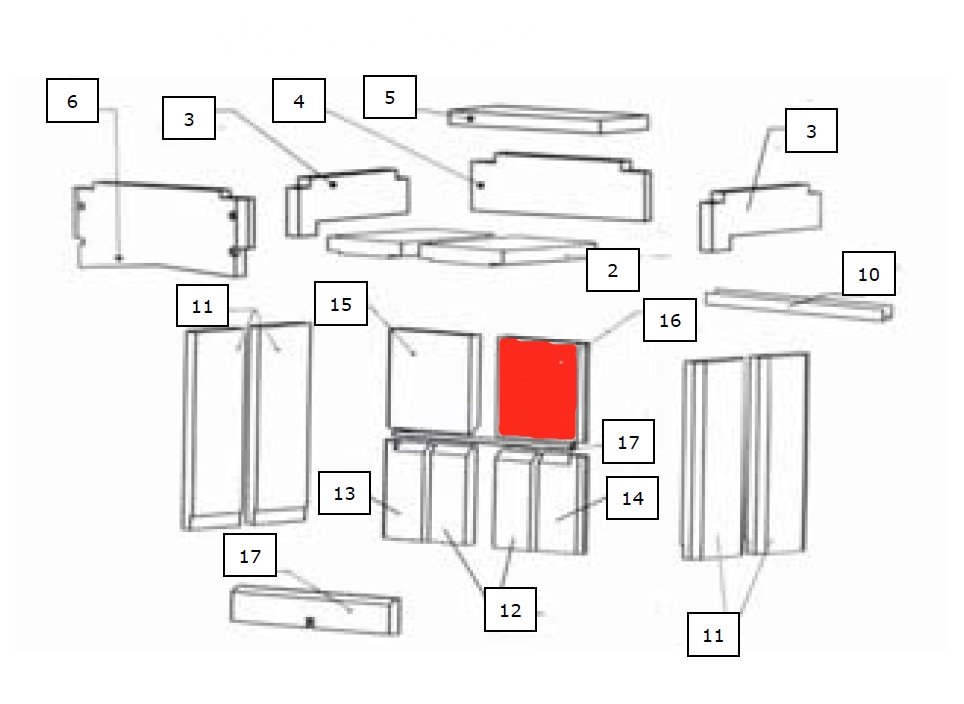 6
3
4
5
3
2
10
11
15
16
17
13
14
17
12
11