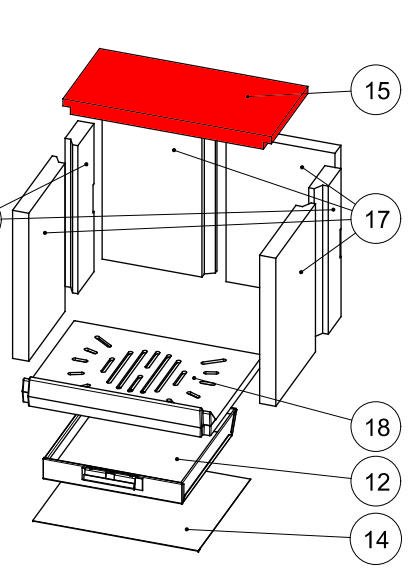 15

17

18

12

14