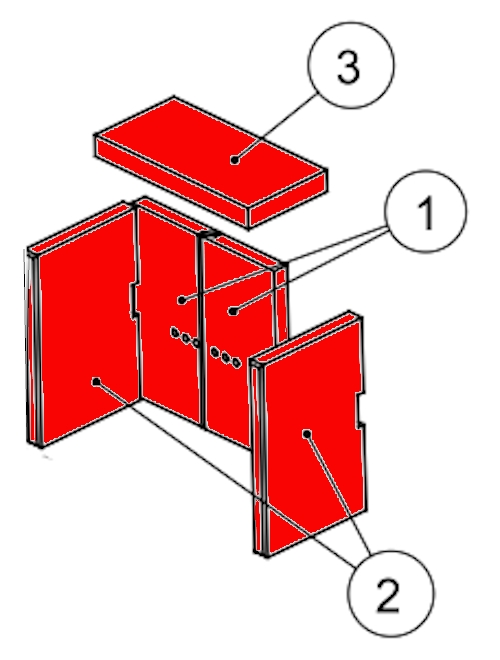 3
1
2